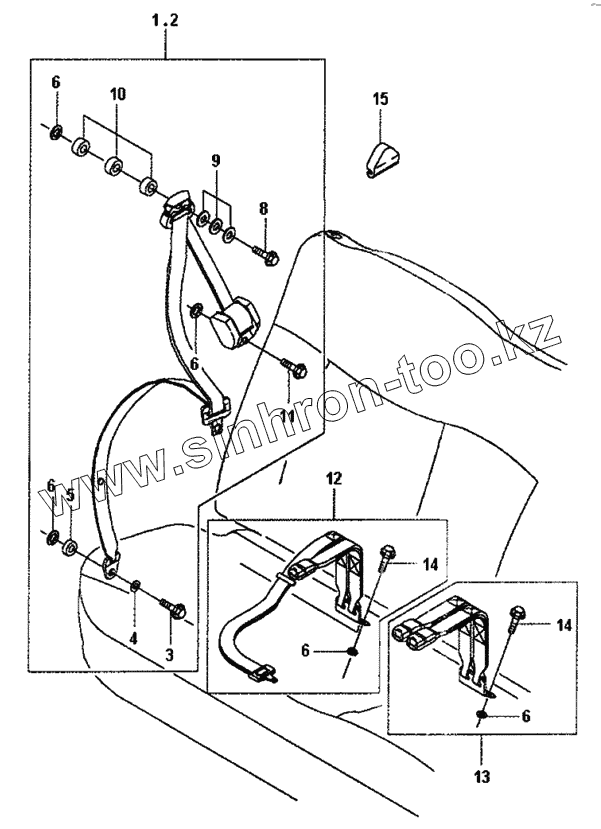 1 . 2
6
10
15
9
8
6
11
www.sinhron-too.kz
6
5
12
14
4
3
6
14
6
13